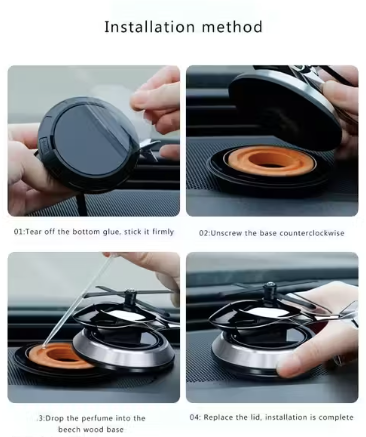 Installation method

01:Tear off the bottom glue, stick it firmly

02:Unscrew the base counterclockwise

.3:Drop the perfume into the beech wood base

04: Replace the lid, installation is complete